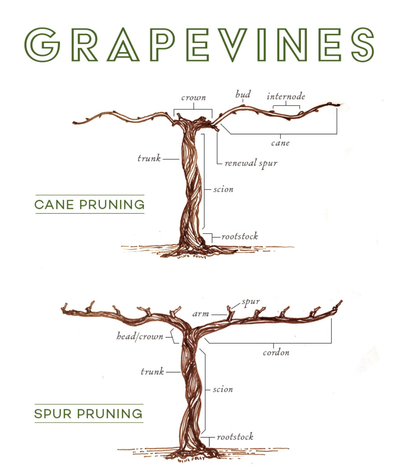 GRAPEVINES

crown
bud
internode
cane
trunk
renewal spur
scion
CANE PRUNING
rootstock

spur
arm
head/crown
cordon
trunk
scion
SPUR PRUNING
rootstock